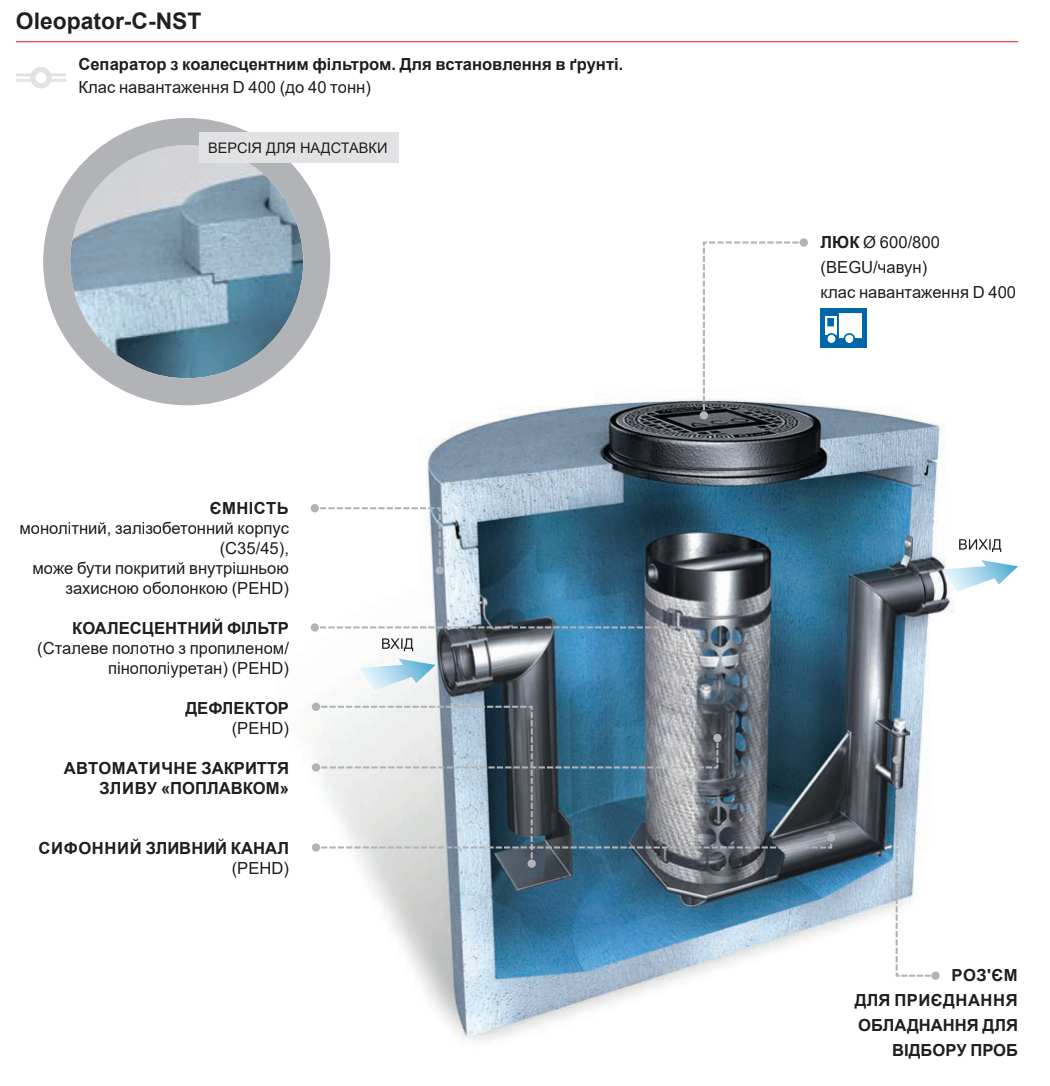 Oleopator-C-NST

Сепаратор з коалесцентним фільтром. Для встановлення в ґрунті.
Клас навантаження D 400 (до 40 тонн)

ВЕРСІЯ ДЛЯ НАДСТАВКИ

ЛЮК Ø 600/800
(BEGU/чавун)
клас навантаження D 400

ЄМНІСТЬ
монолітний, залізобетонний корпус (C35/45),
може бути покритий внутрішньою захисною оболонкою (PEHD)

КОАЛЕСЦЕНТНИЙ ФІЛЬТР
(Сталеве полотно з пропиленом/пінополіуретан) (PEHD)

ДЕФЛЕКТОР
(PEHD)

АВТОМАТИЧНЕ ЗАКРИТТЯ ЗЛИВУ «ПОПЛАВКОМ»

СИФОННИЙ ЗЛИВНИЙ КАНАЛ
(PEHD)

ВХІД

ВИХІД

РОЗ'ЄМ ДЛЯ ПРИЄДНАННЯ ОБЛАДНАННЯ ДЛЯ ВІДБОРУ ПРОБ